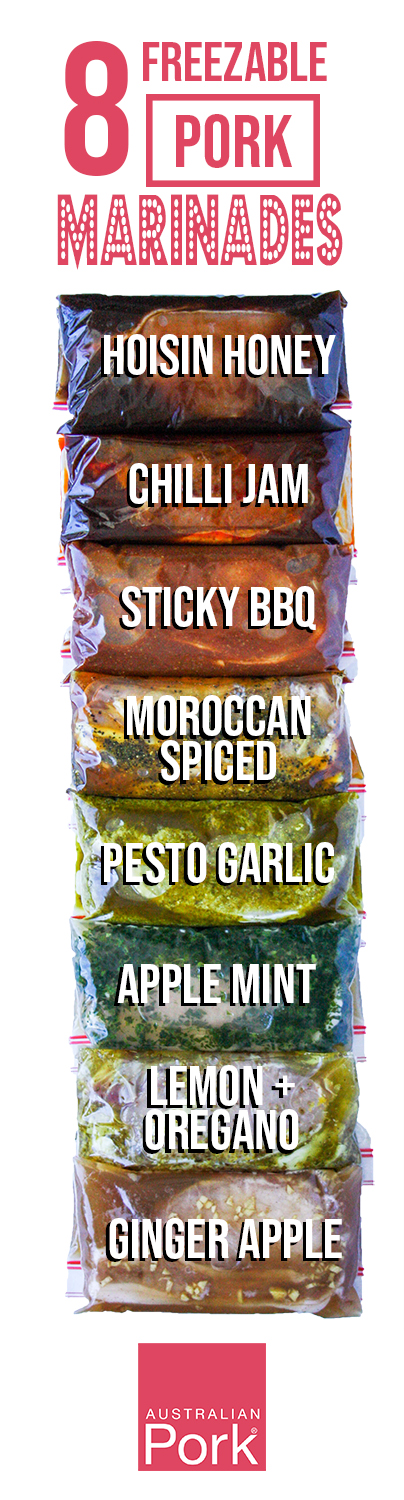 8 FREEZABLE PORK MARINADES

HOISIN HONEY

CHILLI JAM

STICKY BBQ

MOROCCAN SPICED

PESTO GARLIC

APPLE MINT

LEMON + OREGANO

GINGER APPLE

AUSTRALIAN Pork®